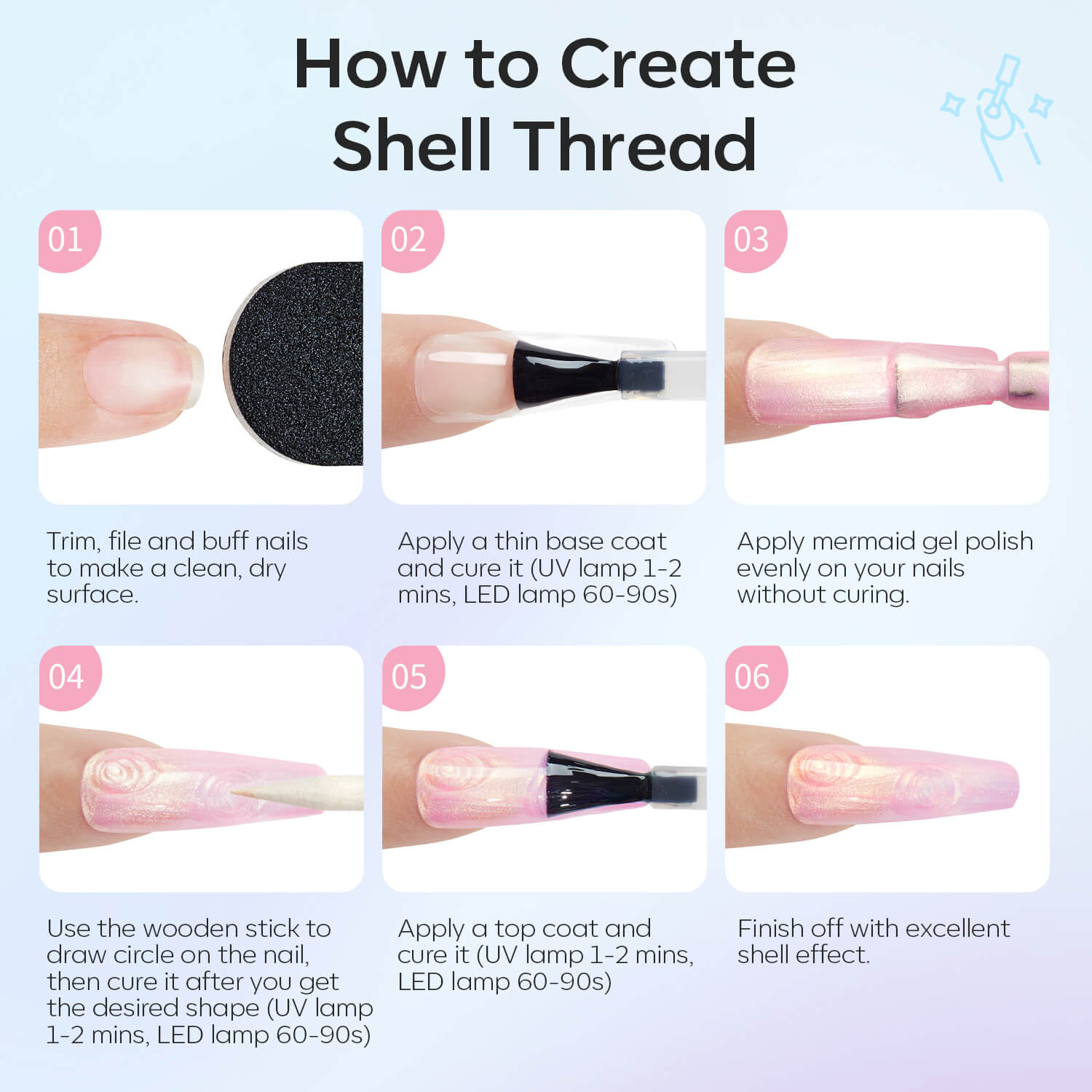 How to Create Shell Thread

01

Trim, file and buff nails to make a clean, dry surface.

02

Apply a thin base coat and cure it (UV lamp 1-2 mins, LED lamp 60-90s)

03

Apply mermaid gel polish evenly on your nails without curing.

04

Use the wooden stick to draw circle on the nail, then cure it after you get the desired shape (UV lamp 1-2 mins, LED lamp 60-90s)

05

Apply a top coat and cure it (UV lamp 1-2 mins, LED lamp 60-90s)

06

Finish off with excellent shell effect.