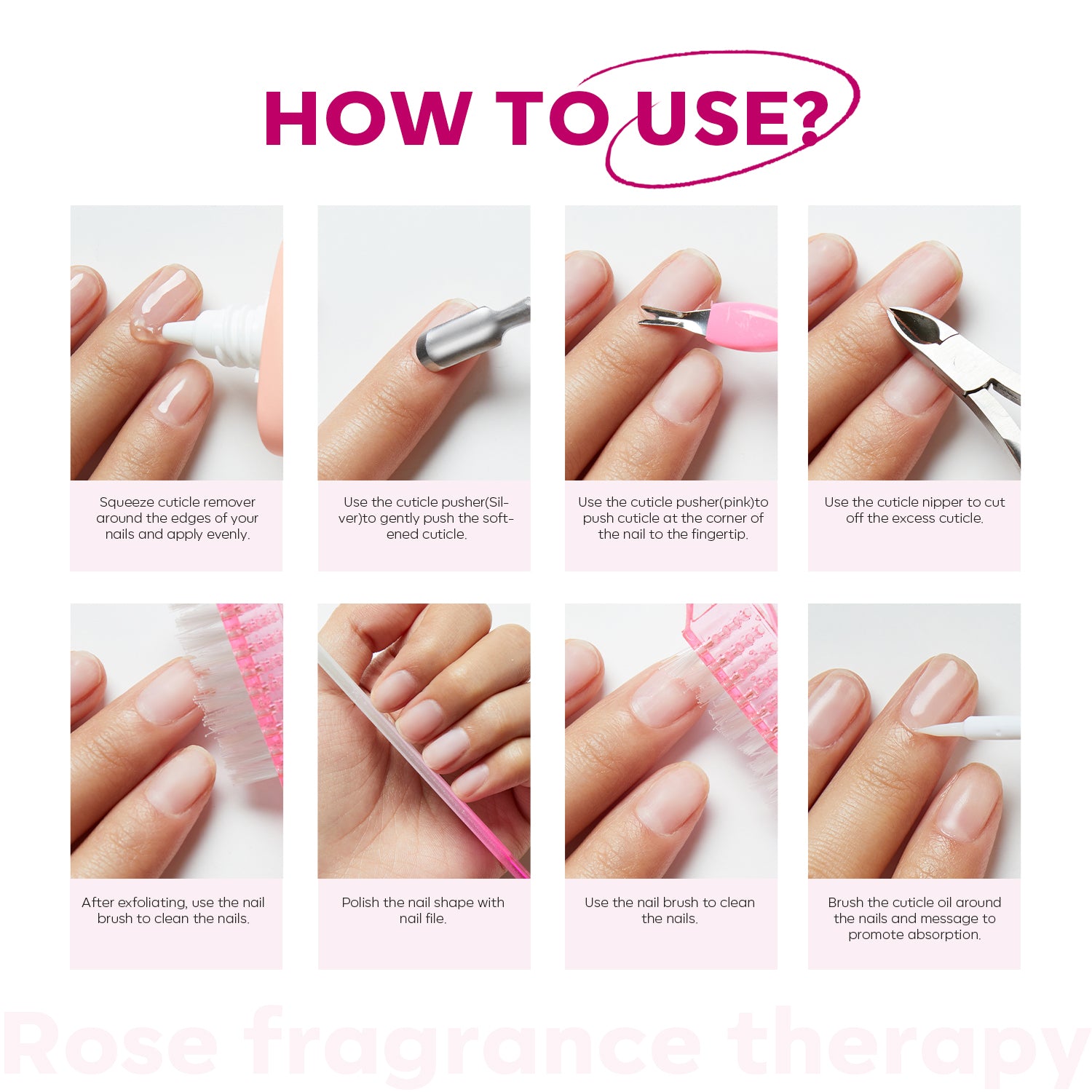 HOW TO USE?

Squeeze cuticle remover around the edges of your nails and apply evenly.

Use the cuticle pusher(Silver)to gently push the softened cuticle.

Use the cuticle pusher(pink)to push cuticle at the corner of the nail to the fingertip.

Use the cuticle nipper to cut off the excess cuticle.

After exfoliating, use the nail brush to clean the nails.

Polish the nail shape with nail file.

Use the nail brush to clean the nails.

Brush the cuticle oil around the nails and message to promote absorption.

Rose fragrance therapy