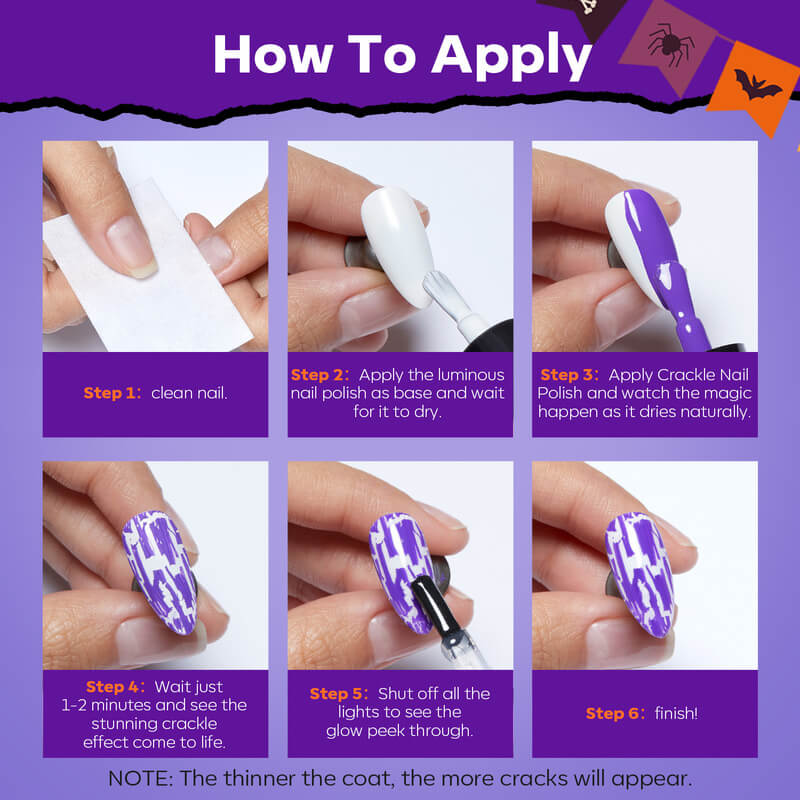 How To Apply

Step 1: clean nail.

Step 2: Apply the luminous nail polish as base and wait for it to dry.

Step 3: Apply Crackle Nail Polish and watch the magic happen as it dries naturally.

Step 4: Wait just 1-2 minutes and see the stunning crackle effect come to life.

Step 5: Shut off all the lights to see the glow peek through.

Step 6: finish!

NOTE: The thinner the coat, the more cracks will appear.