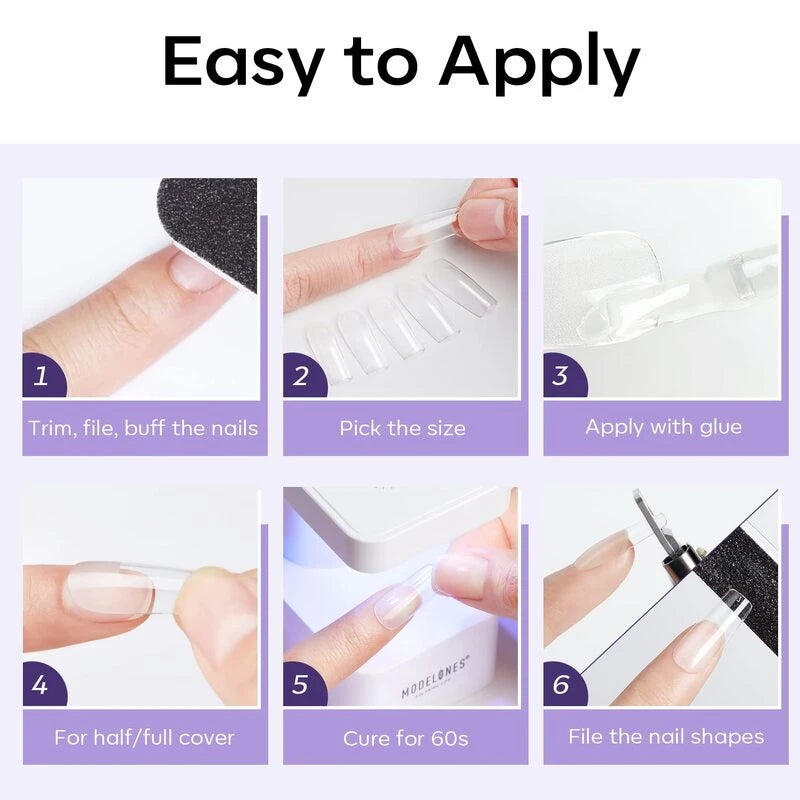 Easy to Apply

1
Trim, file, buff the nails

2
Pick the size

3
Apply with glue

4
For half/full cover

5
MODELONES
Cure for 60s

6
File the nail shapes