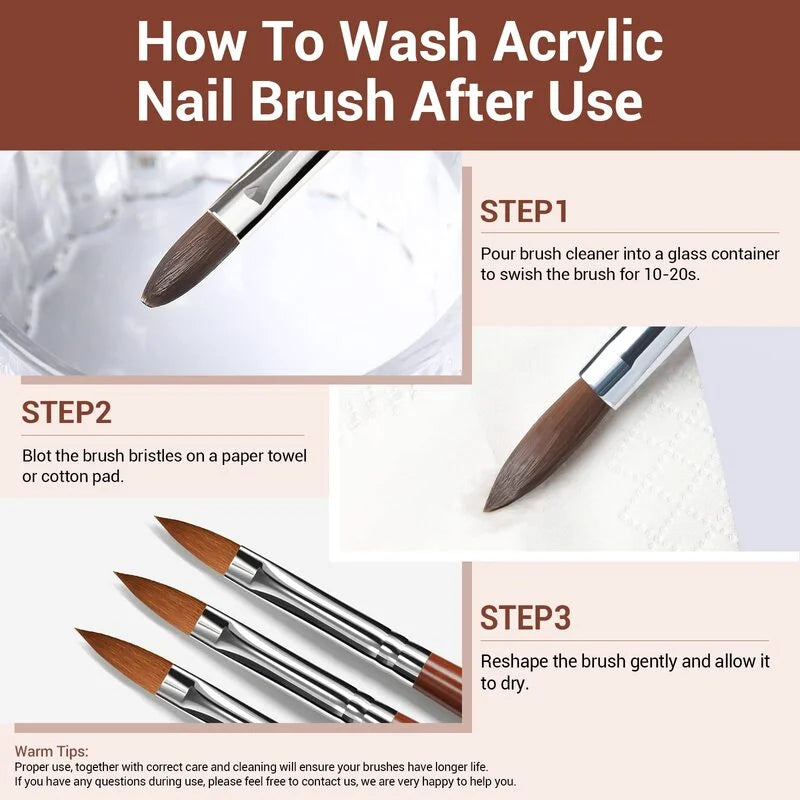 How To Wash Acrylic Nail Brush After Use

STEP1

Pour brush cleaner into a glass container to swish the brush for 10-20s.

STEP2

Blot the brush bristles on a paper towel or cotton pad.

STEP3

Reshape the brush gently and allow it to dry.

Warm Tips:
Proper use, together with correct care and cleaning will ensure your brushes have longer life.
If you have any questions during use, please feel free to contact us, we are very happy to help you.