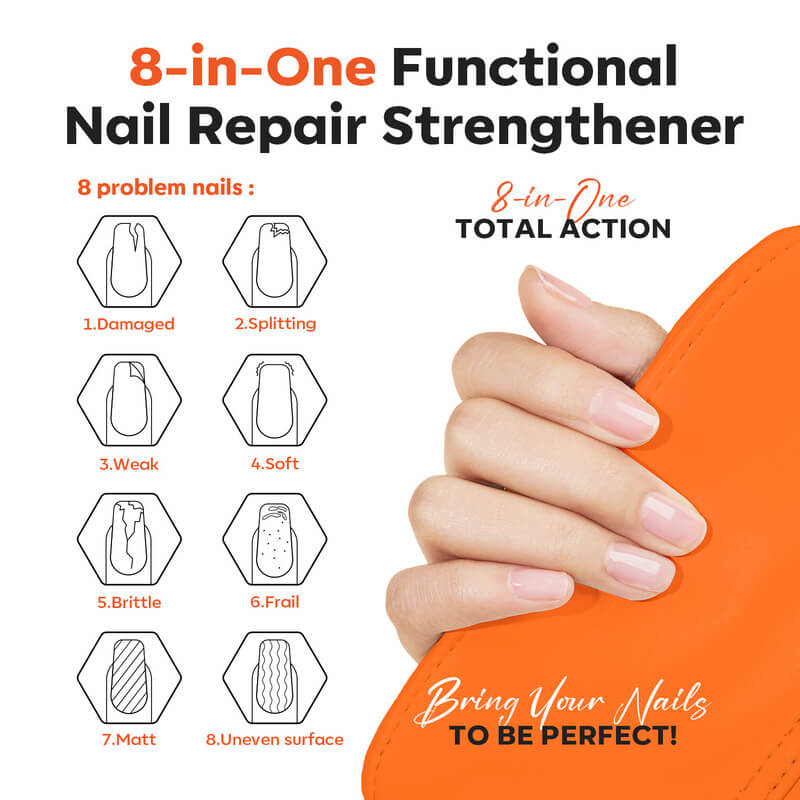 8-in-One Functional Nail Repair Strengthener

8 problem nails :

1.Damaged
2.Splitting
3.Weak
4.Soft
5.Brittle
6.Frail
7.Matt
8.Uneven surface

8-in-One
TOTAL ACTION

Bring Your Nails
TO BE PERFECT!