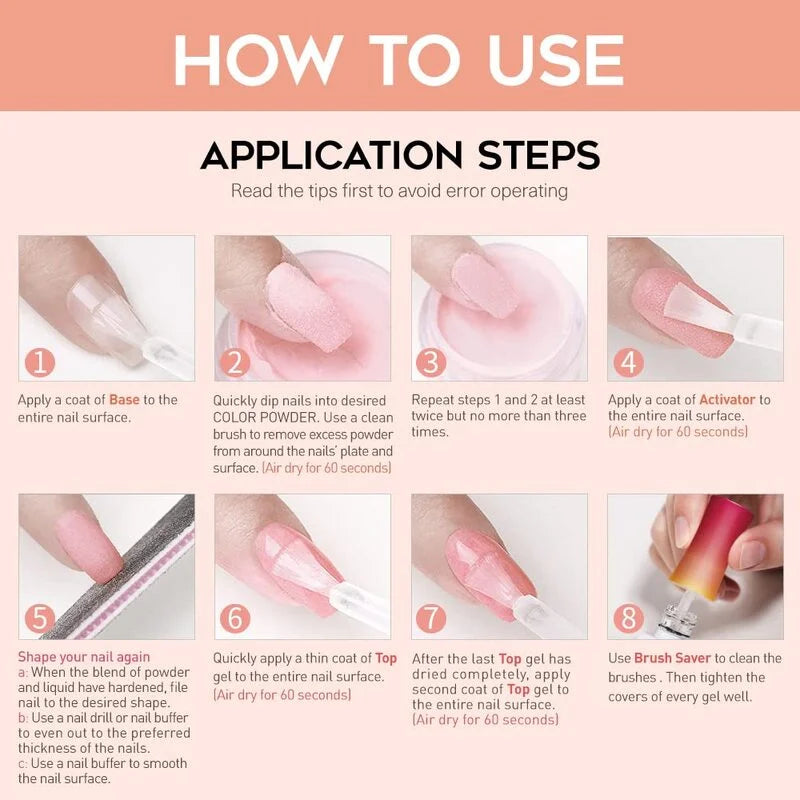 HOW TO USE

APPLICATION STEPS

Read the tips first to avoid error operating

1

Apply a coat of Base to the entire nail surface.

2

Quickly dip nails into desired COLOR POWDER. Use a clean brush to remove excess powder from around the nails' plate and surface. (Air dry for 60 seconds)

3

Repeat steps 1 and 2 at least twice but no more than three times.

4

Apply a coat of Activator to the entire nail surface. (Air dry for 60 seconds)

5

Shape your nail again
a: When the blend of powder and liquid have hardened, file nail to the desired shape.
b: Use a nail drill or nail buffer to even out to the preferred thickness of the nails.
c: Use a nail buffer to smooth the nail surface.

6

Quickly apply a thin coat of Top gel to the entire nail surface. (Air dry for 60 seconds)

7

After the last Top gel has dried completely, apply second coat of Top gel to the entire nail surface. (Air dry for 60 seconds)

8

Use Brush Saver to clean the brushes . Then tighten the covers of every gel well.