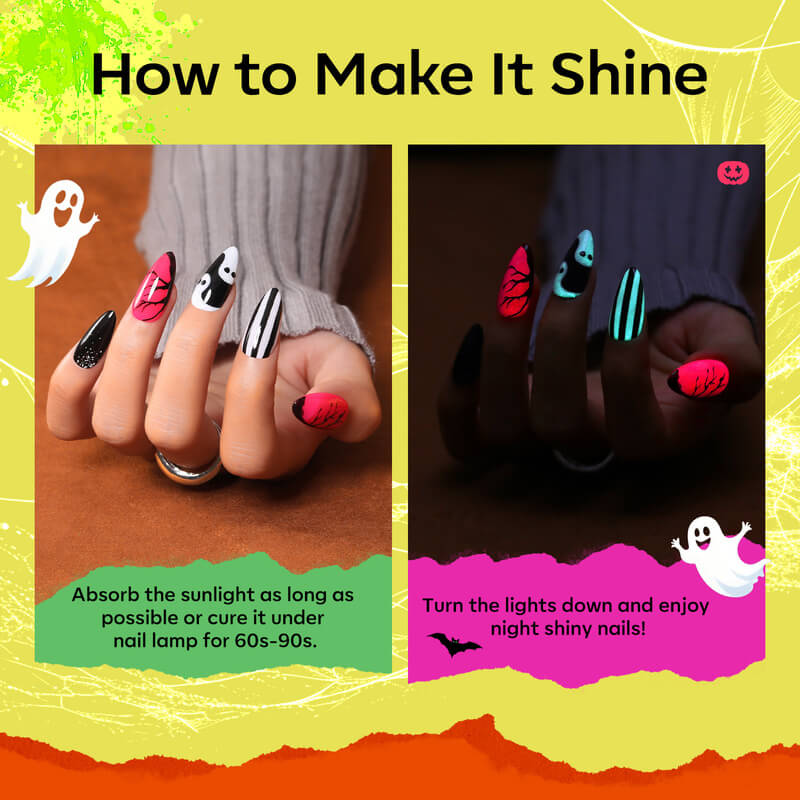 How to Make It Shine

Absorb the sunlight as long as possible or cure it under nail lamp for 60s-90s.

Turn the lights down and enjoy night shiny nails!