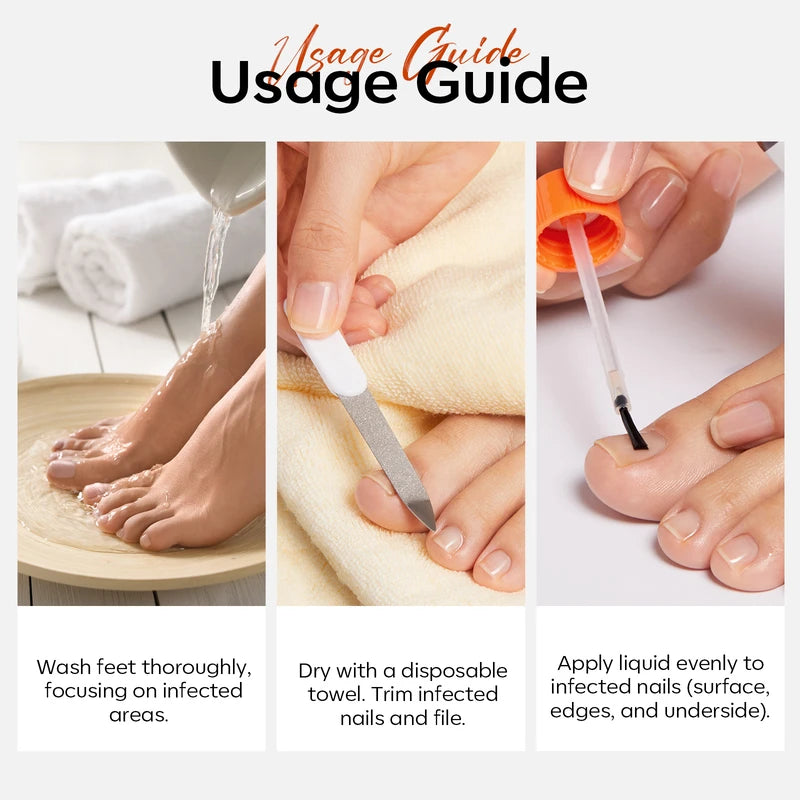 Usage Guide
Usage Guide

Wash feet thoroughly, focusing on infected areas.

Dry with a disposable towel. Trim infected nails and file.

Apply liquid evenly to infected nails (surface, edges, and underside).