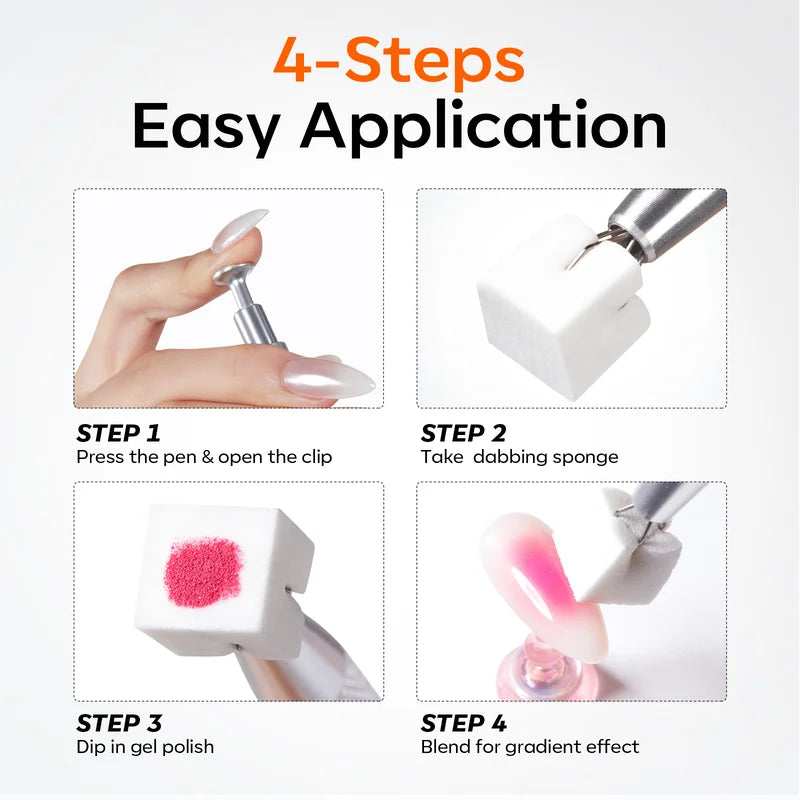 4-Steps
Easy Application

STEP 1
Press the pen & open the clip

STEP 2
Take dabbing sponge

STEP 3
Dip in gel polish

STEP 4
Blend for gradient effect