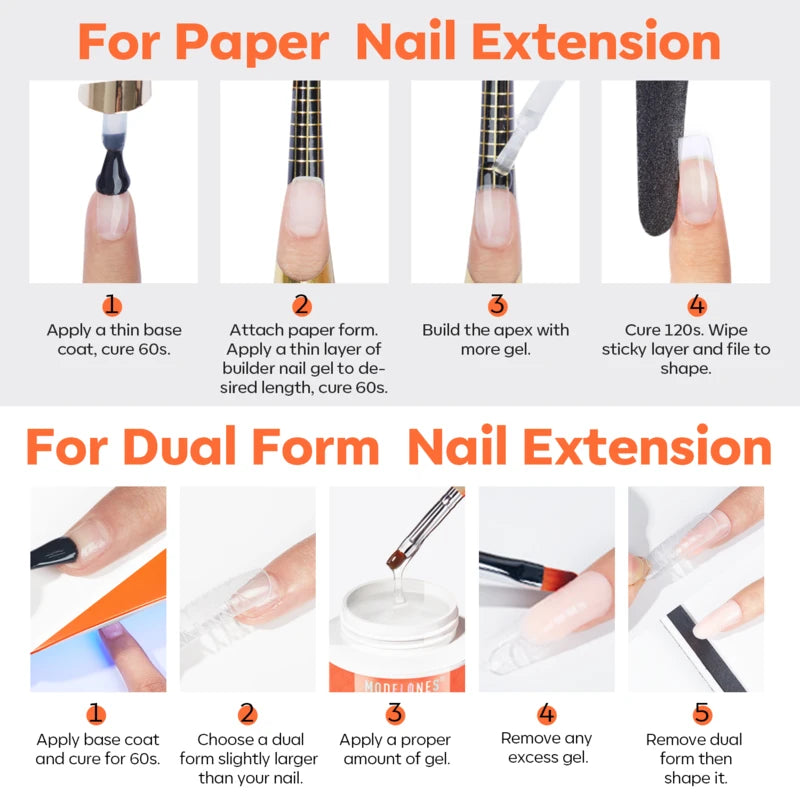 For Paper Nail Extension

1
Apply a thin base coat, cure 60s.

2
Attach paper form. Apply a thin layer of builder nail gel to desired length, cure 60s.

3
Build the apex with more gel.

4
Cure 120s. Wipe sticky layer and file to shape.

For Dual Form Nail Extension

MODELONES

1
Apply base coat and cure for 60s.

2
Choose a dual form slightly larger than your nail.

3
Apply a proper amount of gel.

4
Remove any excess gel.

5
Remove dual form then shape it.