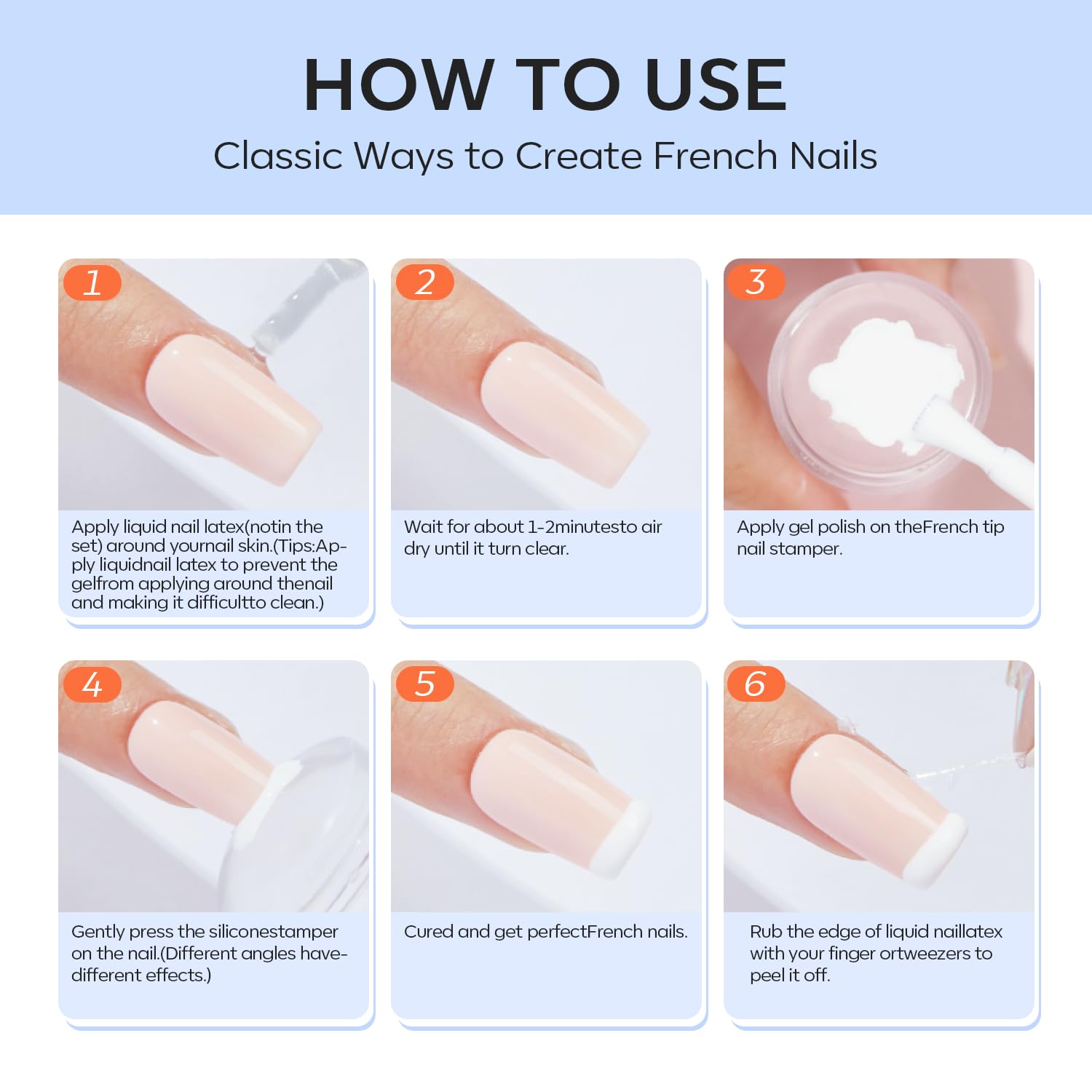 HOW TO USE
Classic Ways to Create French Nails

1
Apply liquid nail latex(notin the set) around yournail skin.(Tips:Apply liquidnail latex to prevent the gelfrom applying around thenail and making it difficultto clean.)

2
Wait for about 1-2minutesto air dry until it turn clear.

3
Apply gel polish on theFrench tip nail stamper.

4
Gently press the siliconestamper on the nail.(Different angles have-different effects.)

5
Cured and get perfectFrench nails.

6
Rub the edge of liquid naillatex with your finger ortweezers to peel it off.