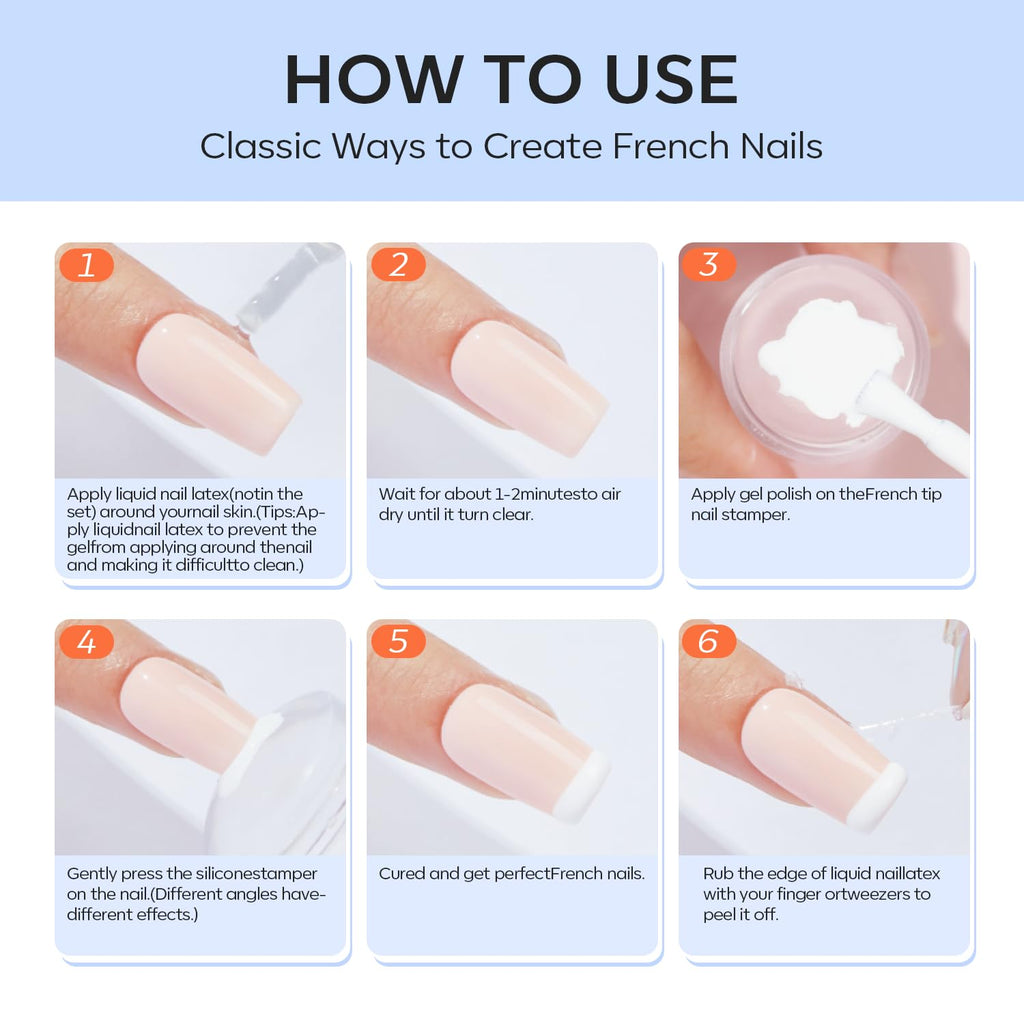 HOW TO USE

Classic Ways to Create French Nails

1

Apply liquid nail latex(notin the set) around yournail skin.(Tips:Apply liquidnail latex to prevent the gelfrom applying around thenail and making it difficultto clean.)

2

Wait for about 1-2minutesto air dry until it turn clear.

3

Apply gel polish on theFrench tip nail stamper.

4

Gently press the siliconestamper on the nail.(Different angles have-different effects.)

5

Cured and get perfectFrench nails.

6

Rub the edge of liquid naillatex with your finger ortweezers to peel it off.