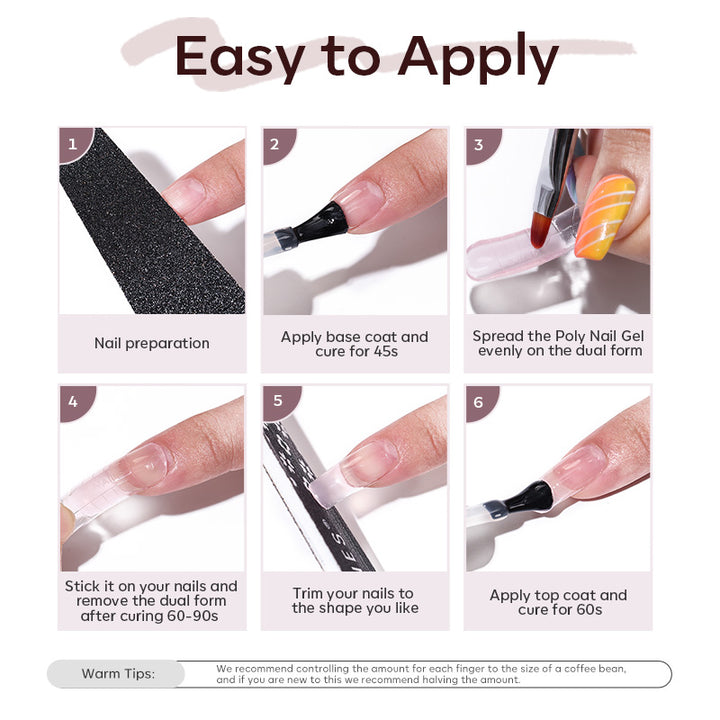 Easy to Apply

1

Nail preparation

2

Apply base coat and cure for 45s

3

Spread the Poly Nail Gel evenly on the dual form

4

Stick it on your nails and remove the dual form after curing 60-90s

5

Trim your nails to the shape you like

6

Apply top coat and cure for 60s

Warm Tips:

We recommend controlling the amount for each finger to the size of a coffee bean, and if you are new to this we recommend halving the amount.