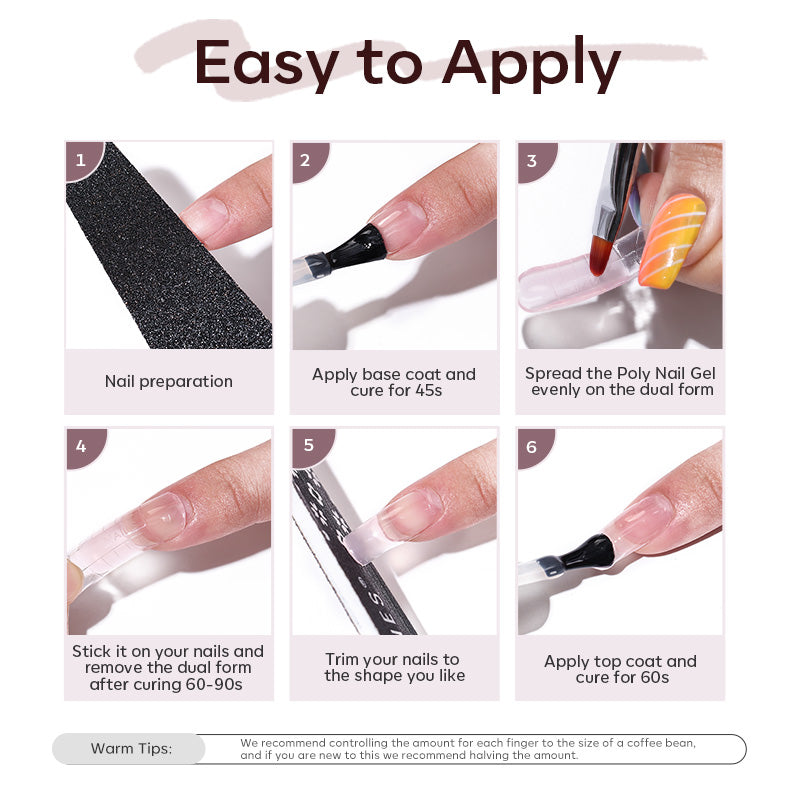 Easy to Apply

1

Nail preparation

2

Apply base coat and cure for 45s

3

Spread the Poly Nail Gel evenly on the dual form

4

Stick it on your nails and remove the dual form after curing 60-90s

5

Trim your nails to the shape you like

6

Apply top coat and cure for 60s

Warm Tips:

We recommend controlling the amount for each finger to the size of a coffee bean, and if you are new to this we recommend halving the amount.