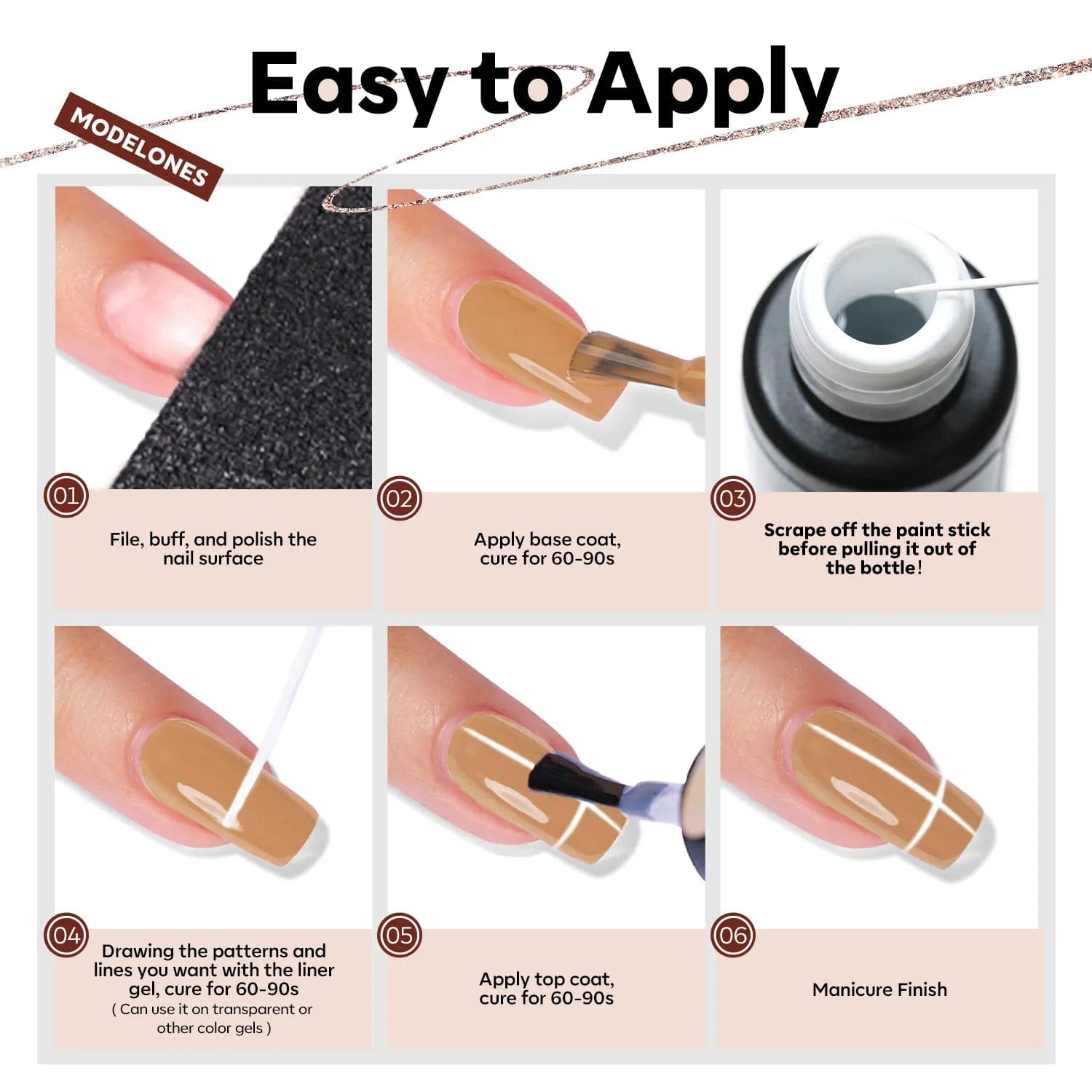 Easy to Apply

MODELONES

01
File, buff, and polish the nail surface

02
Apply base coat, cure for 60-90s

03
Scrape off the paint stick before pulling it out of the bottle!

04
Drawing the patterns and lines you want with the liner gel, cure for 60-90s
( Can use it on transparent or other color gels )

05
Apply top coat, cure for 60-90s

06
Manicure Finish