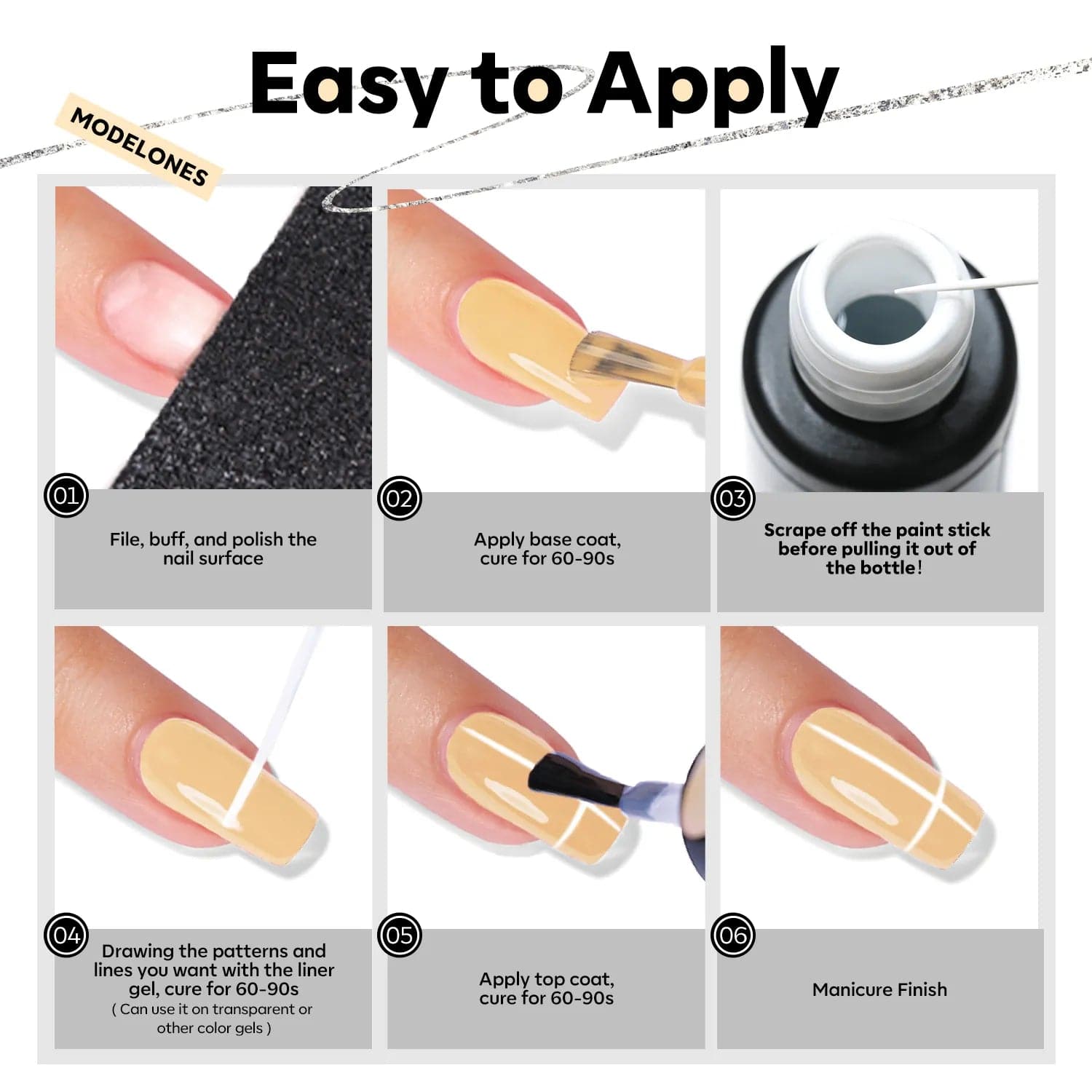 Easy to Apply

MODELONES

01

File, buff, and polish the nail surface

02

Apply base coat, cure for 60-90s

03

Scrape off the paint stick before pulling it out of the bottle!

04

Drawing the patterns and lines you want with the liner gel, cure for 60-90s
( Can use it on transparent or other color gels )

05

Apply top coat, cure for 60-90s

06

Manicure Finish