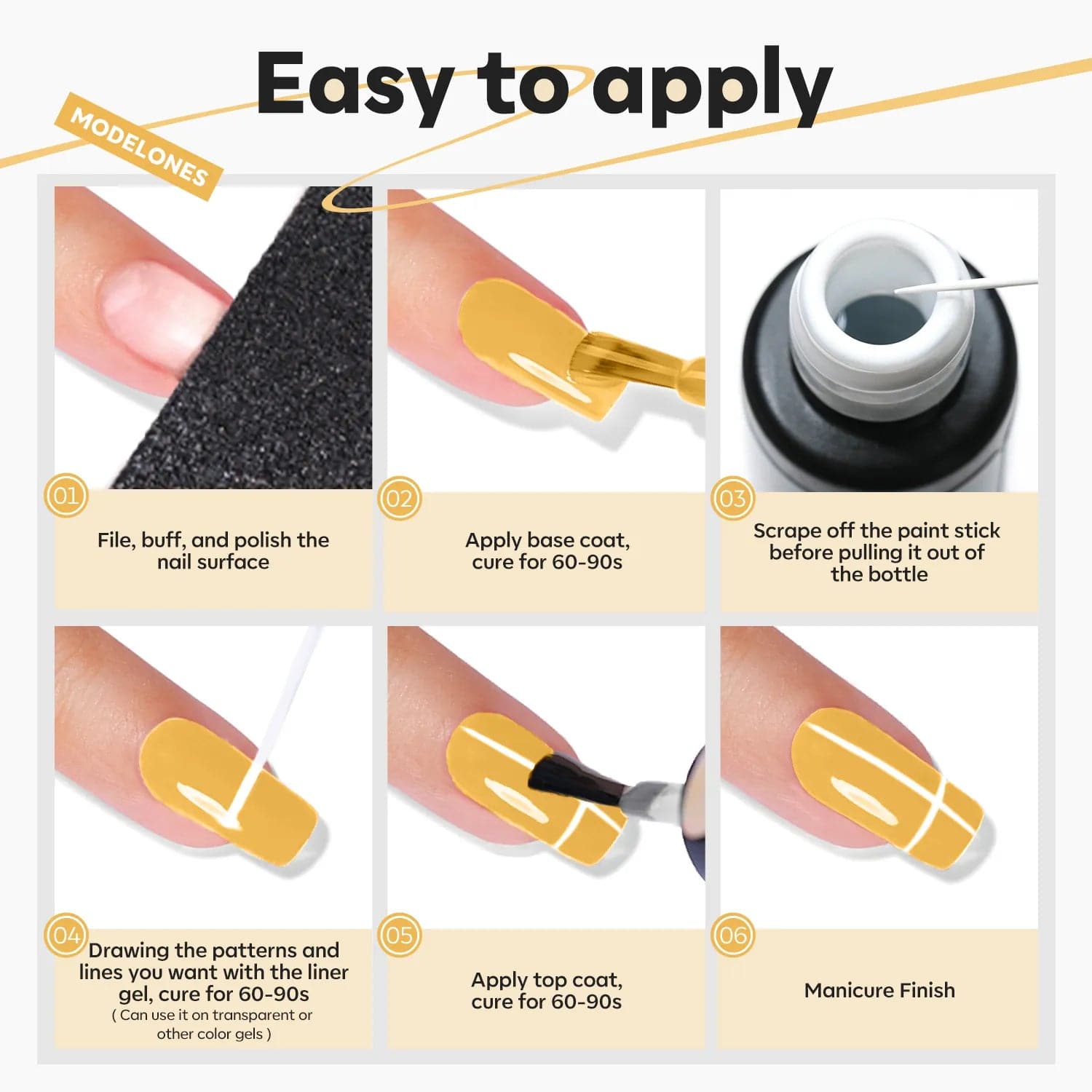 Easy to apply

MODELONES

01
File, buff, and polish the nail surface

02
Apply base coat, cure for 60-90s

03
Scrape off the paint stick before pulling it out of the bottle

04
Drawing the patterns and lines you want with the liner gel, cure for 60-90s
( Can use it on transparent or other color gels )

05
Apply top coat, cure for 60-90s

06
Manicure Finish