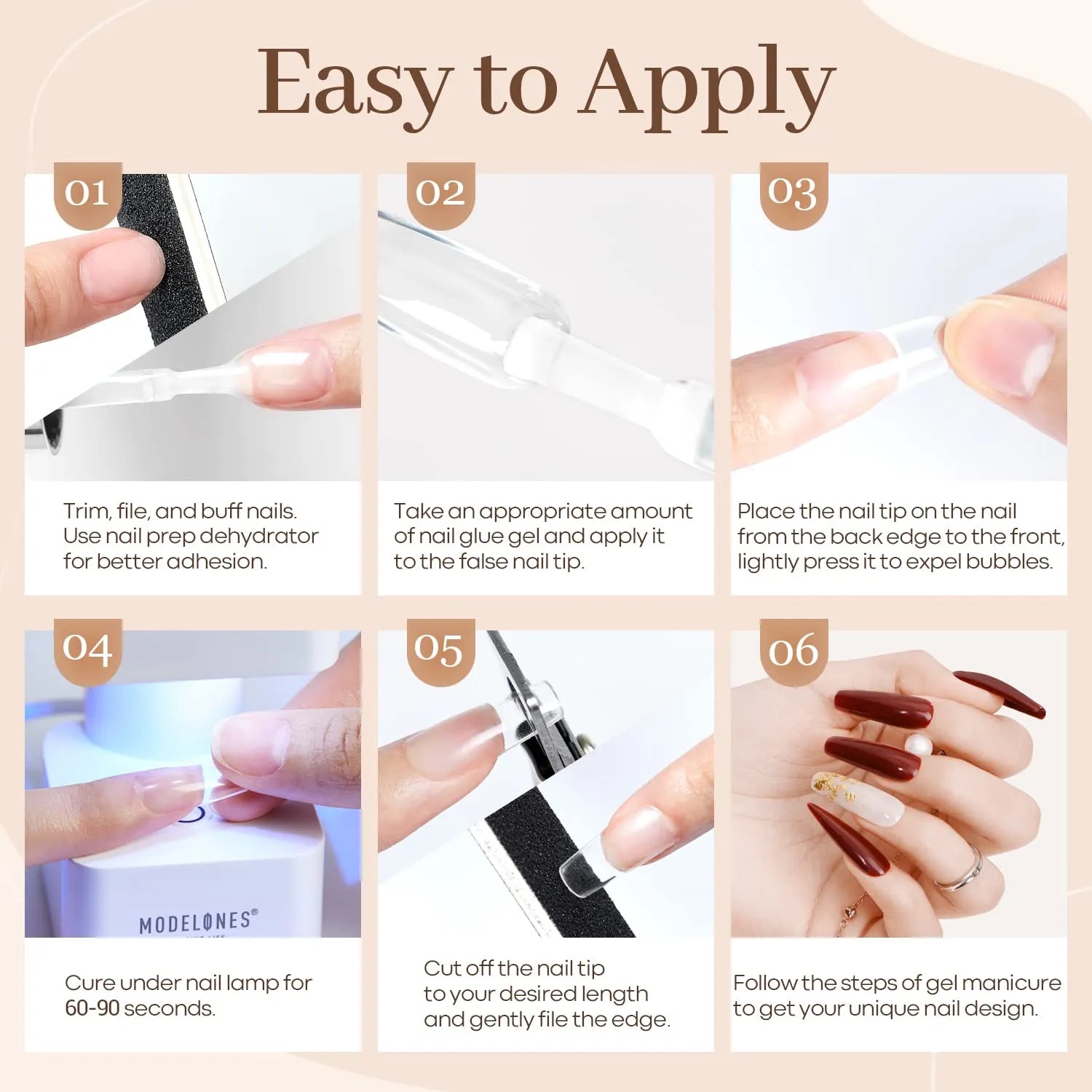 Easy to Apply

01

Trim, file, and buff nails. Use nail prep dehydrator for better adhesion.

02

Take an appropriate amount of nail glue gel and apply it to the false nail tip.

03

Place the nail tip on the nail from the back edge to the front, lightly press it to expel bubbles.

04

MODELONES®

Cure under nail lamp for 60-90 seconds.

05

Cut off the nail tip to your desired length and gently file the edge.

06

Follow the steps of gel manicure to get your unique nail design.