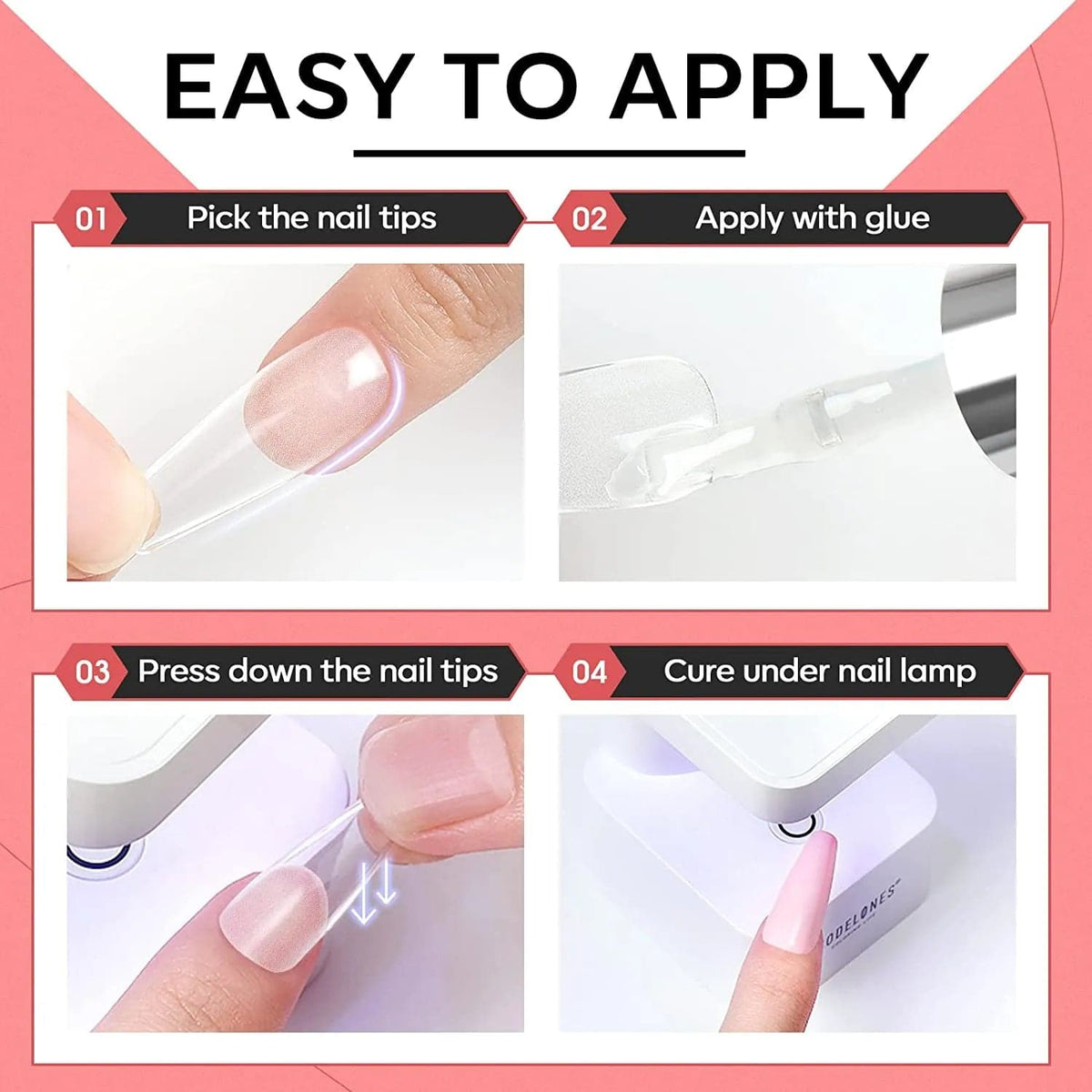 EASY TO APPLY

01 Pick the nail tips

02 Apply with glue

03 Press down the nail tips

04 Cure under nail lamp

ODELONES