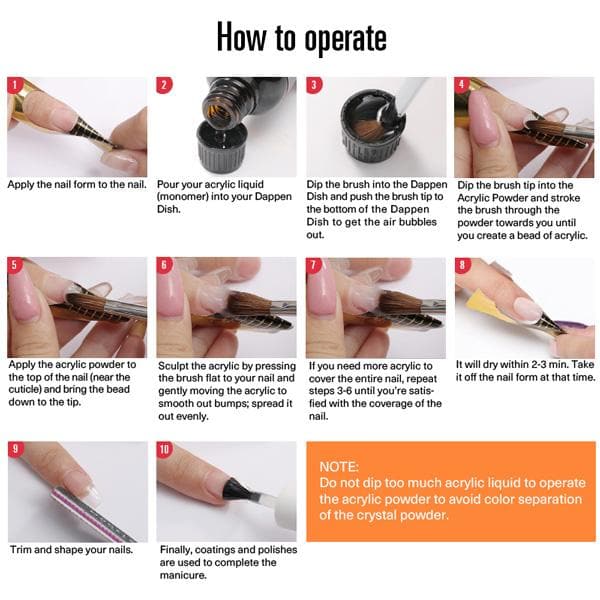 How to operate

1
Apply the nail form to the nail.

2
Pour your acrylic liquid (monomer) into your Dappen Dish.

3
Dip the brush into the Dappen Dish and push the brush tip to the bottom of the Dappen Dish to get the air bubbles out.

4
Dip the brush tip into the Acrylic Powder and stroke the brush through the powder towards you until you create a bead of acrylic.

5
Apply the acrylic powder to the top of the nail (near the cuticle) and bring the bead down to the tip.

6
Sculpt the acrylic by pressing the brush flat to your nail and gently moving the acrylic to smooth out bumps; spread it out evenly.

7
If you need more acrylic to cover the entire nail, repeat steps 3-6 until you're satisfied with the coverage of the nail.

8
It will dry within 2-3 min. Take it off the nail form at that time.

9
Trim and shape your nails.

10
Finally, coatings and polishes are used to complete the manicure.

NOTE:
Do not dip too much acrylic liquid to operate the acrylic powder to avoid color separation of the crystal powder.