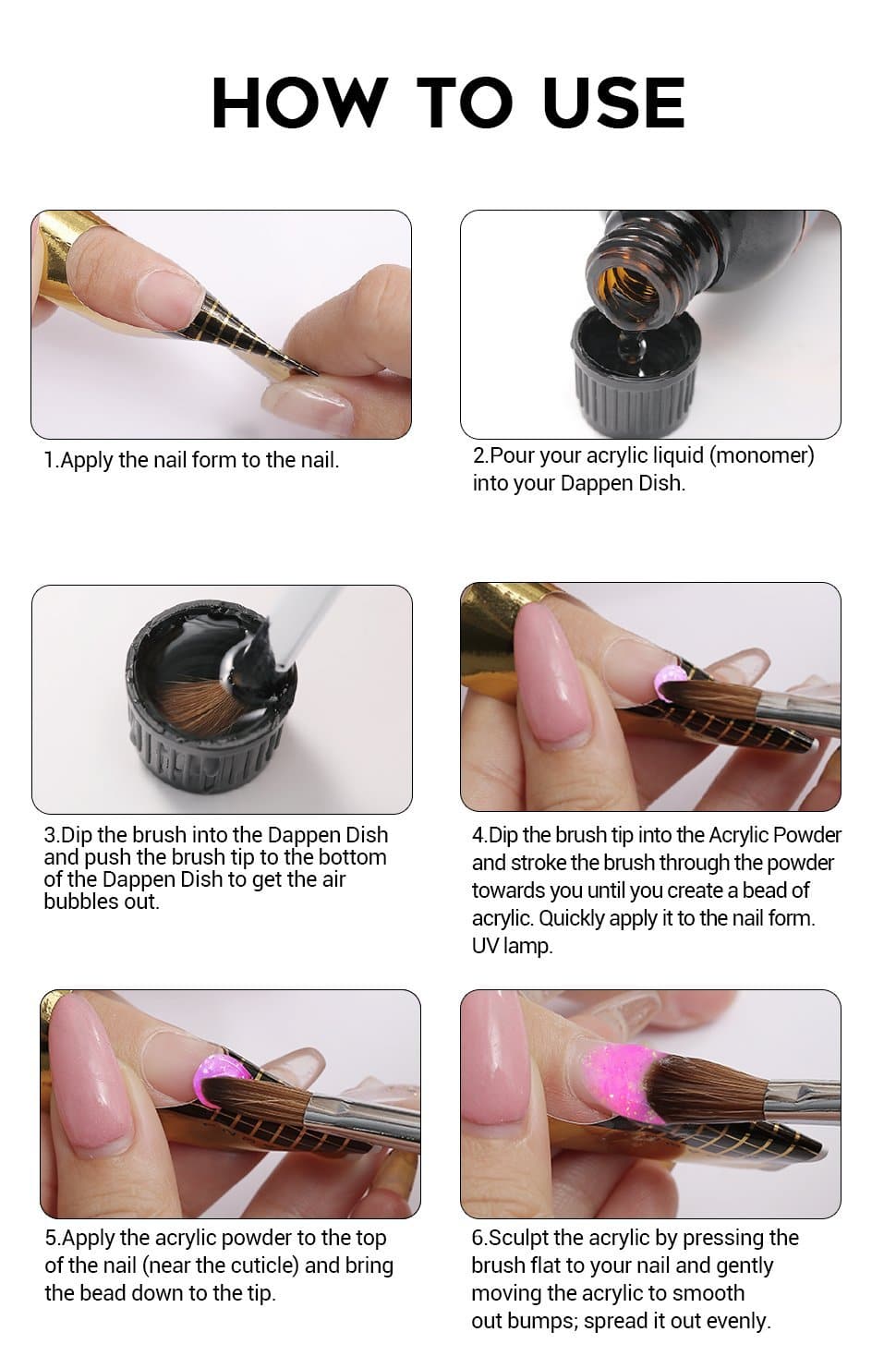 HOW TO USE

1.Apply the nail form to the nail.

2.Pour your acrylic liquid (monomer) into your Dappen Dish.

3.Dip the brush into the Dappen Dish and push the brush tip to the bottom of the Dappen Dish to get the air bubbles out.

4.Dip the brush tip into the Acrylic Powder and stroke the brush through the powder towards you until you create a bead of acrylic. Quickly apply it to the nail form. UV lamp.

5.Apply the acrylic powder to the top of the nail (near the cuticle) and bring the bead down to the tip.

6.Sculpt the acrylic by pressing the brush flat to your nail and gently moving the acrylic to smooth out bumps; spread it out evenly.