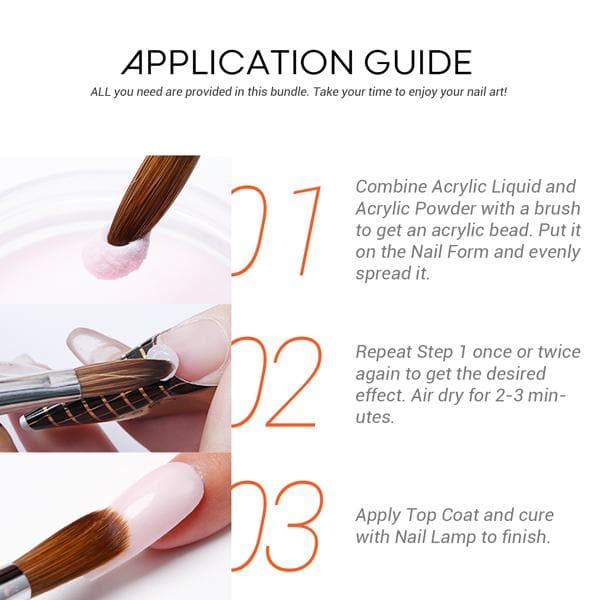 APPLICATION GUIDE

ALL you need are provided in this bundle. Take your time to enjoy your nail art!

01

Combine Acrylic Liquid and Acrylic Powder with a brush to get an acrylic bead. Put it on the Nail Form and evenly spread it.

02

Repeat Step 1 once or twice again to get the desired effect. Air dry for 2-3 minutes.

03

Apply Top Coat and cure with Nail Lamp to finish.