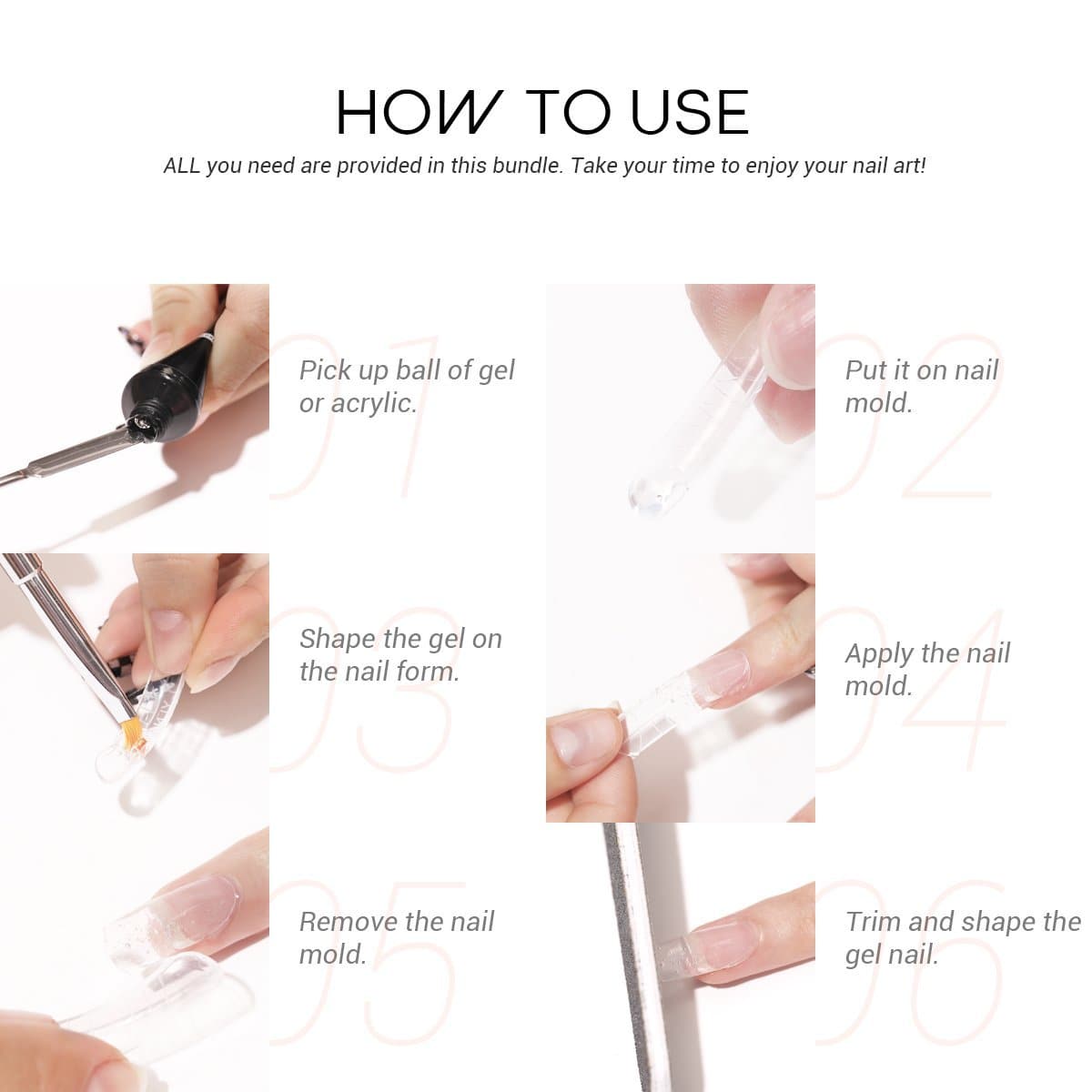 HOW TO USE

ALL you need are provided in this bundle. Take your time to enjoy your nail art!

01

Pick up ball of gel or acrylic.

02

Put it on nail mold.

03

Shape the gel on the nail form.

04

Apply the nail mold.

05

Remove the nail mold.

06

Trim and shape the gel nail.